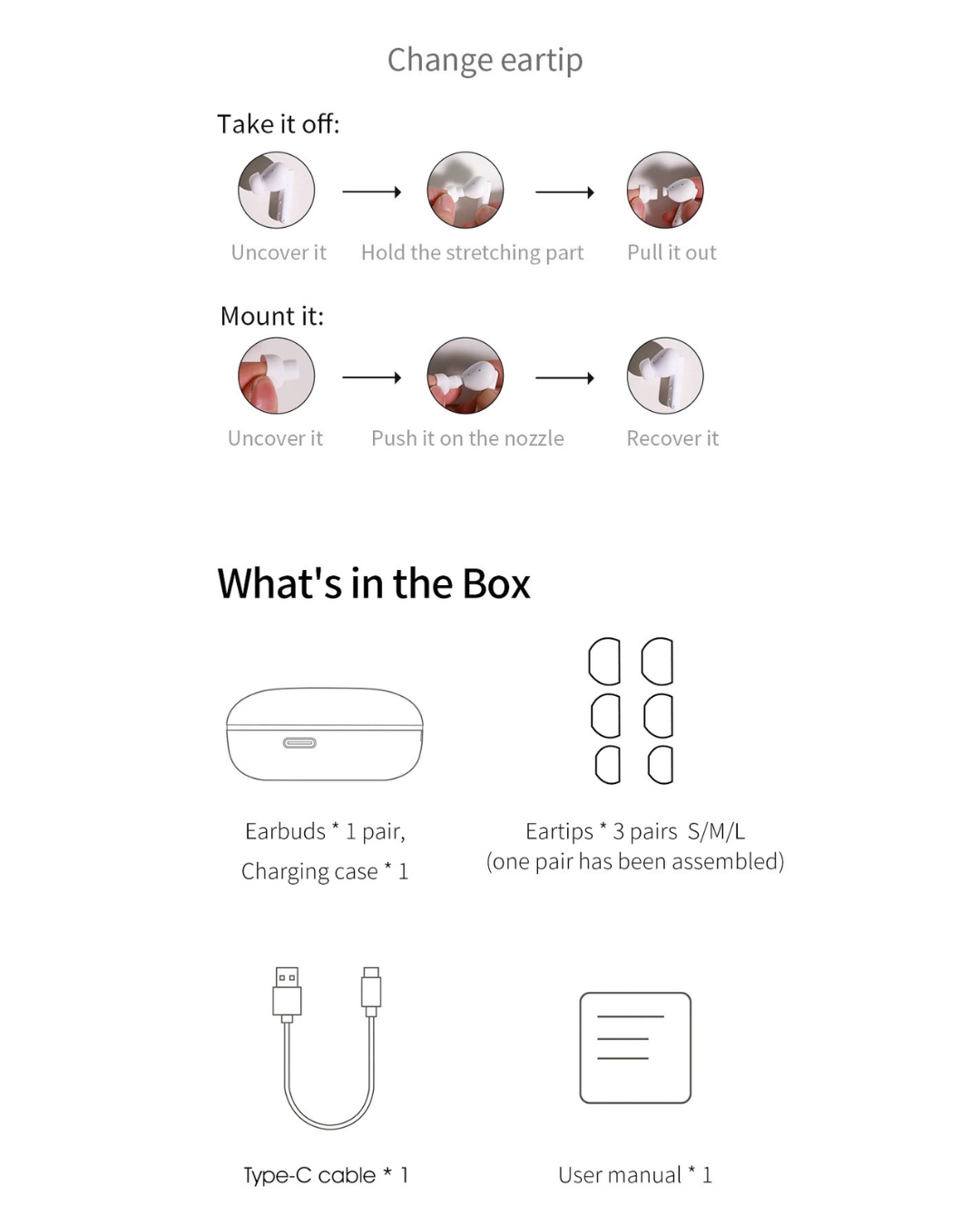 Change eartip

Take it off:

Uncover it Hold the stretching part Pull it out

Mount it:

Uncover it Push it on the nozzle Recover it

What's in the Box

Earbuds * 1 pair,
Charging case * 1

Eartips * 3 pairs S/M/L
(one pair has been assembled)

Type-C cable * 1

User manual * 1